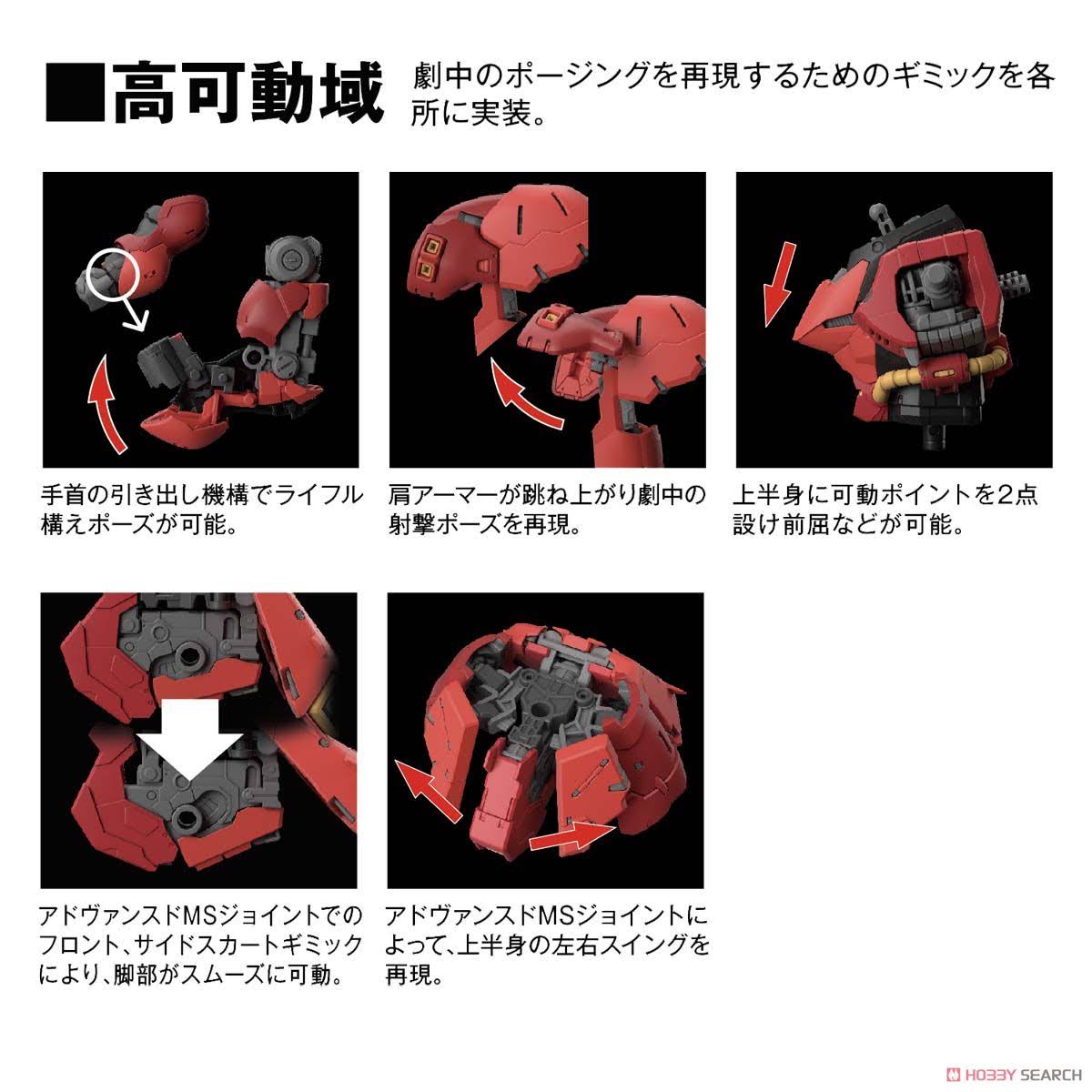 ■高可動域

劇中のポージングを再現するためのギミックを各所に実装。

手首の引き出し機構でライフル構えポーズが可能。

肩アーマーが跳ね上がり劇中の射撃ポーズを再現。

上半身に可動ポイントを2点設け前屈などが可能。

アドヴァンスドMSジョイントでのフロント、サイドスカートギミックにより、脚部がスムーズに可動。

アドヴァンスドMSジョイントによって、上半身の左右スイングを再現。

HOBBY SEARCH