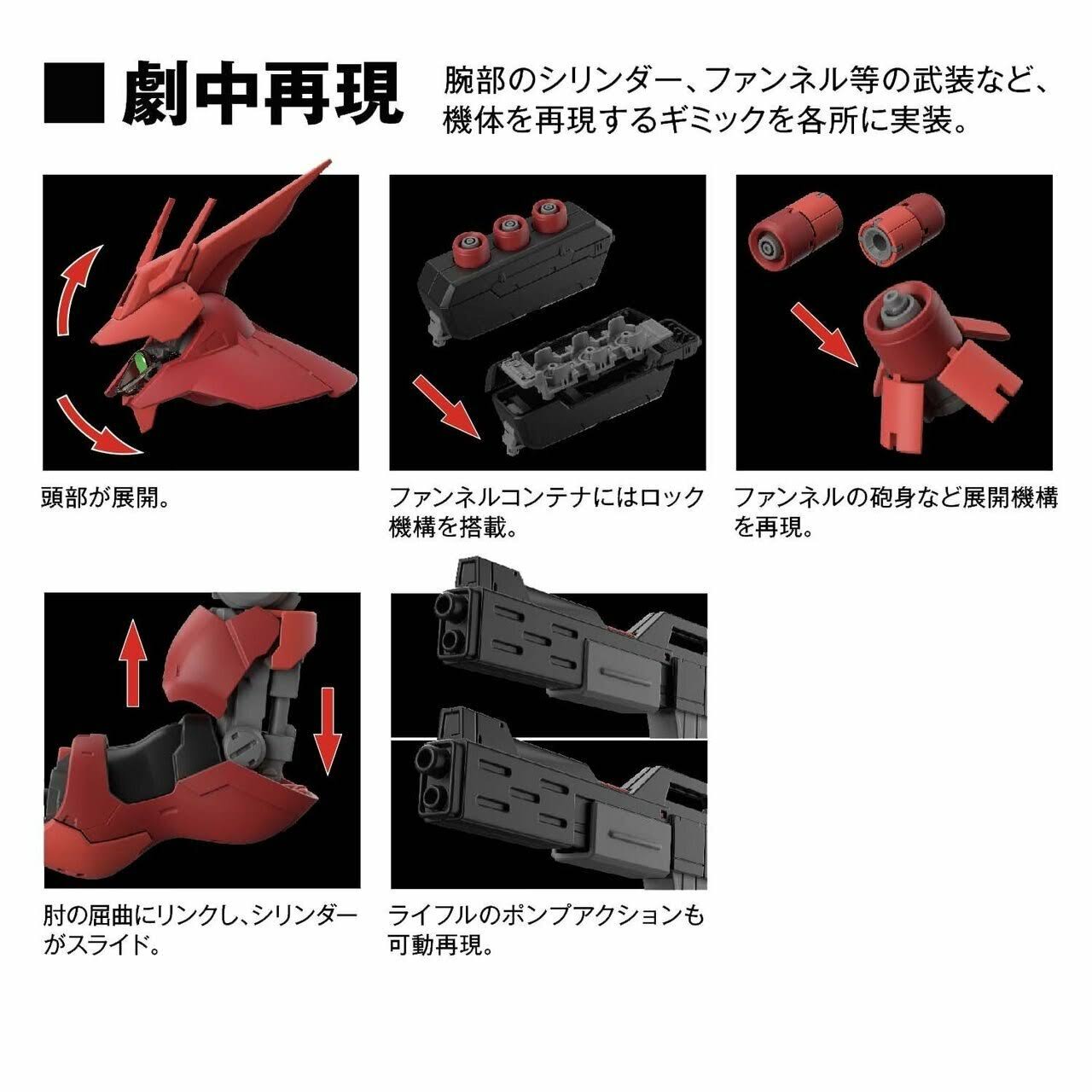 ■ 劇中再現

腕部のシリンダー、ファンネル等の武装など、機体を再現するギミックを各所に実装。

頭部が展開。

ファンネルコンテナにはロック機構を搭載。

ファンネルの砲身など展開機構を再現。

肘の屈曲にリンクし、シリンダーがスライド。

ライフルのポンプアクションも可動再現。